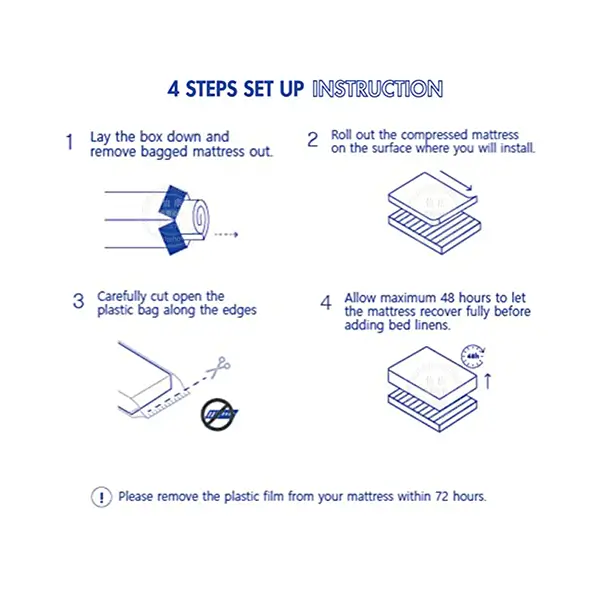 4 STEPS SET UP INSTRUCTION

1 Lay the box down and remove bagged mattress out.

2 Roll out the compressed mattress on the surface where you will install.

3 Carefully cut open the plastic bag along the edges

4 Allow maximum 48 hours to let the mattress recover fully before adding bed linens.

48h

! Please remove the plastic film from your mattress within 72 hours.